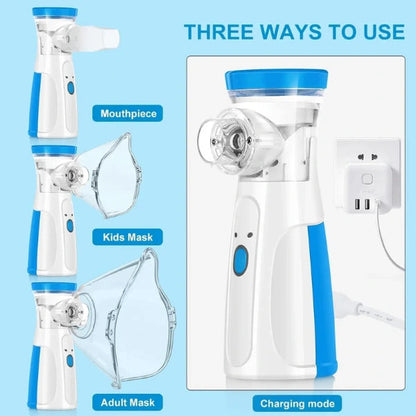 THREE WAYS TO USE

Mouthpiece

Kids Mask

Adult Mask

Charging mode