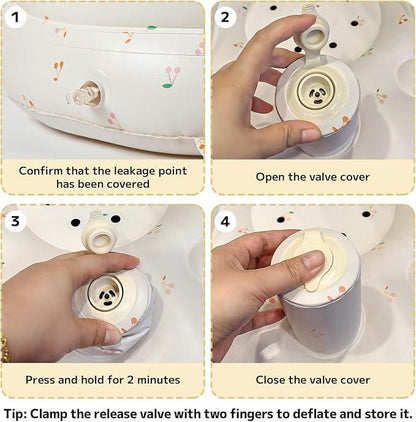 1

Confirm that the leakage point has been covered

2

Open the valve cover

3

Press and hold for 2 minutes

4

Close the valve cover

Tip: Clamp the release valve with two fingers to deflate and store it.